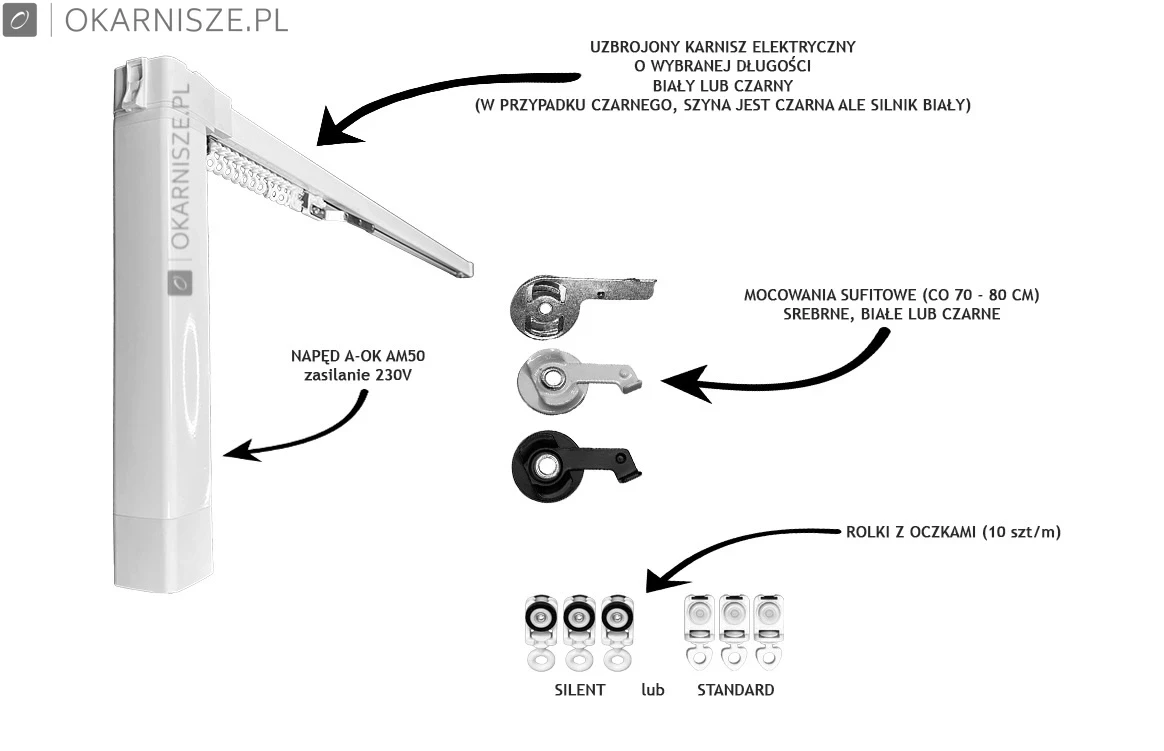 OKARNISZE.PL

UZBROJONY KARNISZ ELEKTRYCZNY
O WYBRANEJ DŁUGOŚCI
BIAŁY LUB CZARNY
(W PRZYPADKU CZARNEGO, SZYNA JEST CZARNA ALE SILNIK BIAŁY)

OKARNISZE.PL

MOCOWANIA SUFITOWE (CO 70 - 80 CM)
SREBRNE, BIAŁE LUB CZARNE

NAPĘD A-OK AM50
zasilanie 230V

ROLKI Z OCZKAMI (10 szt/m)

SILENT lub STANDARD